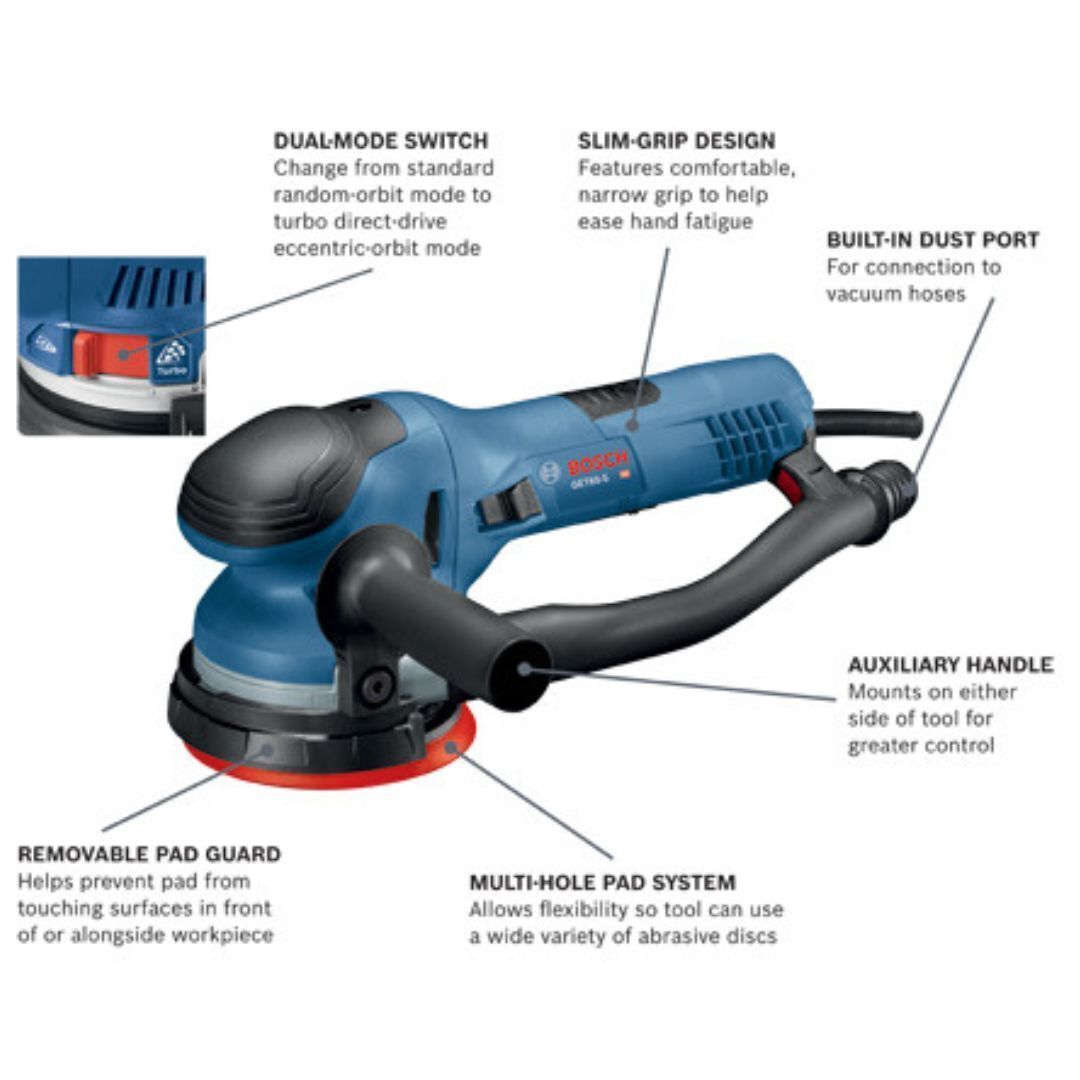 DUAL-MODE SWITCH
Change from standard random-orbit mode to turbo direct-drive eccentric-orbit mode

SLIM-GRIP DESIGN
Features comfortable, narrow grip to help ease hand fatigue

BUILT-IN DUST PORT
For connection to vacuum hoses

Turbo

BOSCH
GET65-5

AUXILIARY HANDLE
Mounts on either side of tool for greater control

REMOVABLE PAD GUARD
Helps prevent pad from touching surfaces in front of or alongside workpiece

MULTI-HOLE PAD SYSTEM
Allows flexibility so tool can use a wide variety of abrasive discs