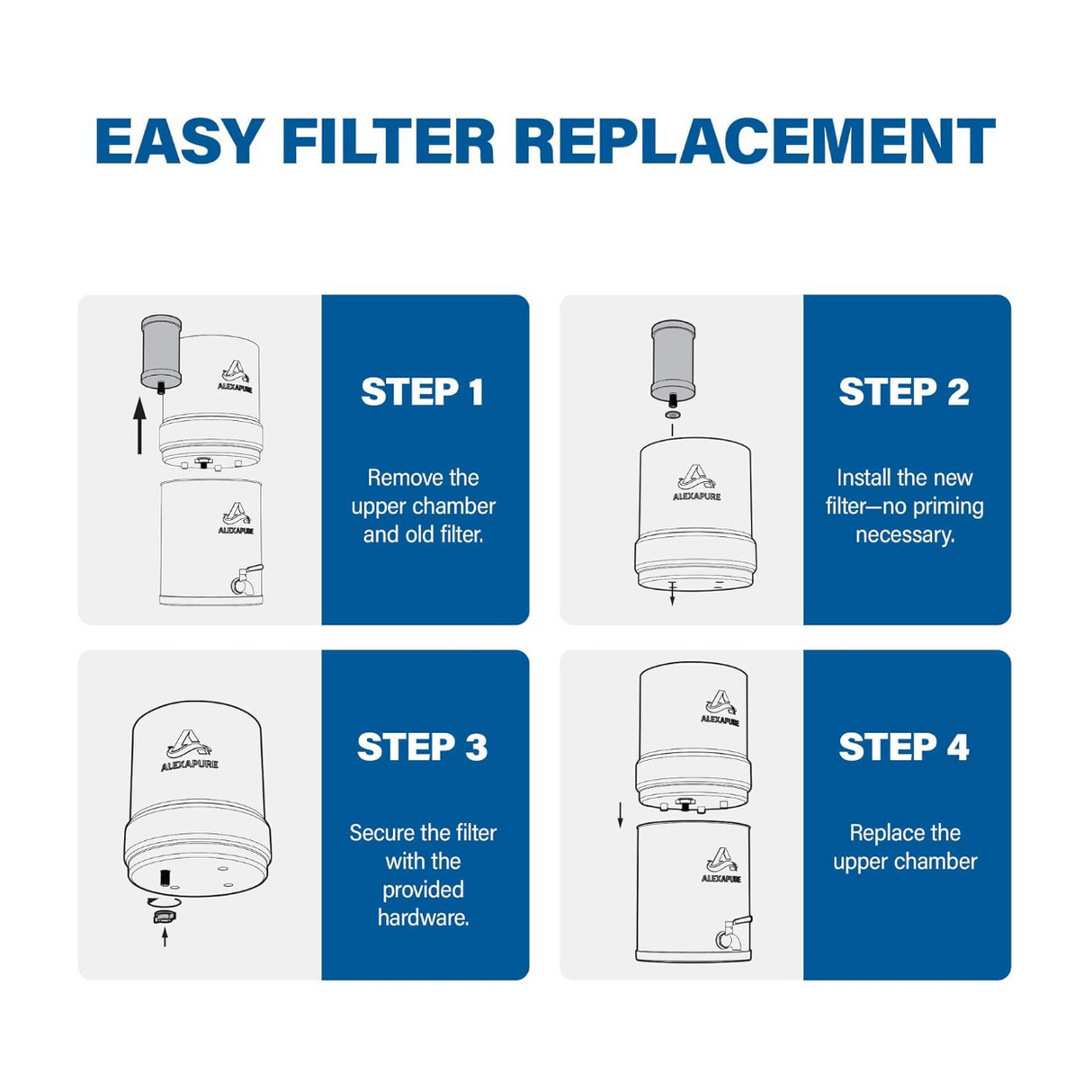 EASY FILTER REPLACEMENT

ALEXAPURE

ALEXAPURE

STEP 1

Remove the upper chamber and old filter.

ALEXAPURE

STEP 2

Install the new filter—no priming necessary.

ALEXAPURE

STEP 3

Secure the filter with the provided hardware.

ALEXAPURE

ALEXAPURE

STEP 4

Replace the upper chamber