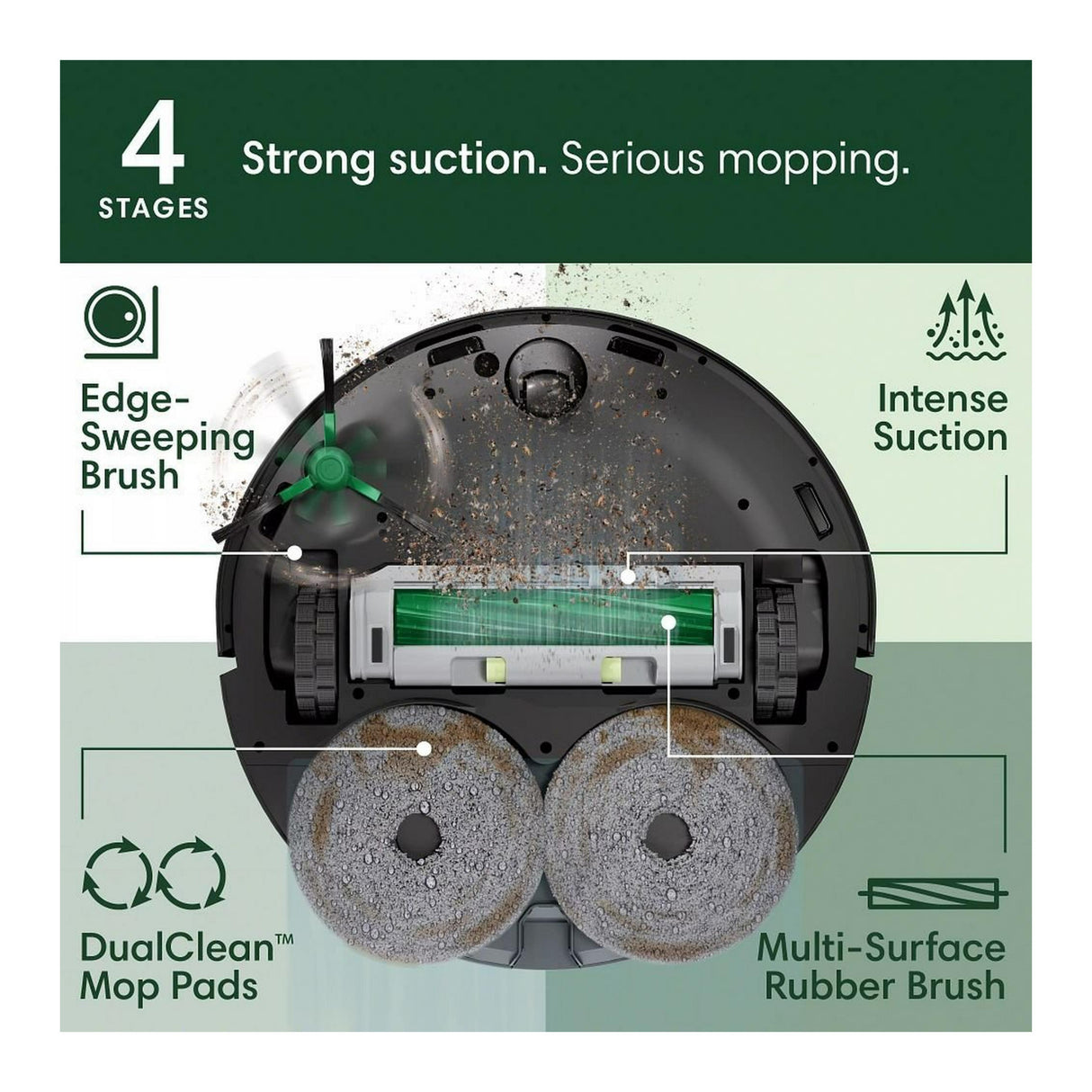 4
STAGES

Strong suction. Serious mopping.

Edge-Sweeping Brush

Intense Suction

DualClean™ Mop Pads

Multi-Surface Rubber Brush