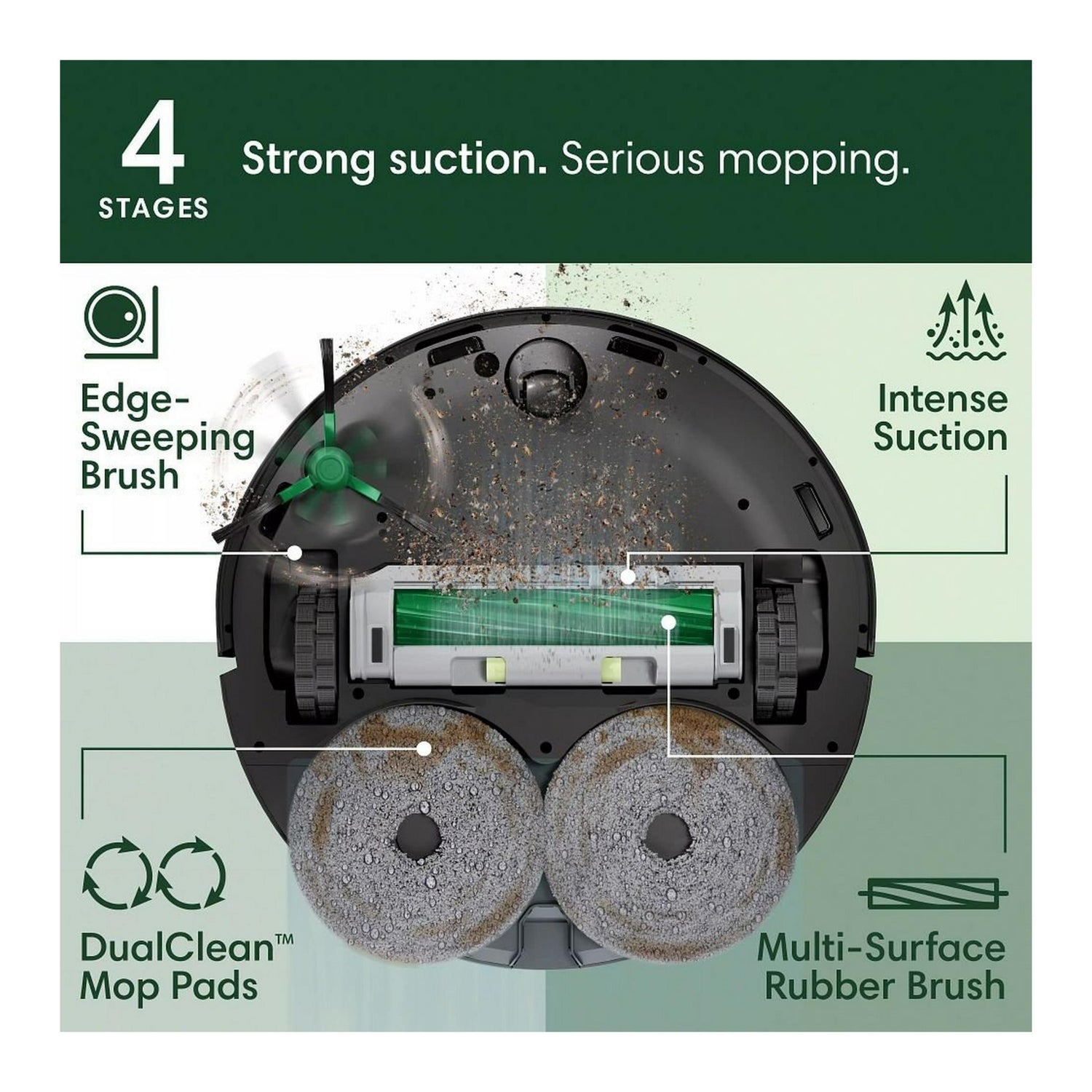 4
STAGES

Strong suction. Serious mopping.

Edge-Sweeping Brush

Intense Suction

DualClean™ Mop Pads

Multi-Surface Rubber Brush