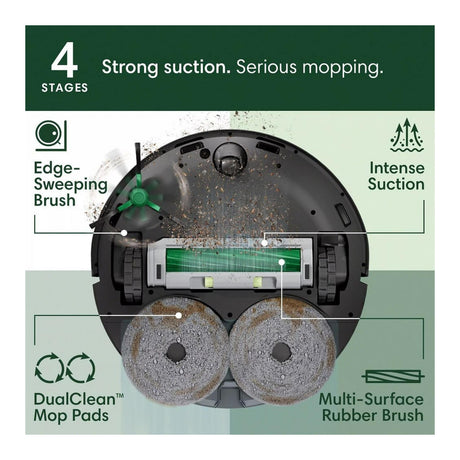 4
STAGES

Strong suction. Serious mopping.

Edge-Sweeping Brush

Intense Suction

DualClean™ Mop Pads

Multi-Surface Rubber Brush