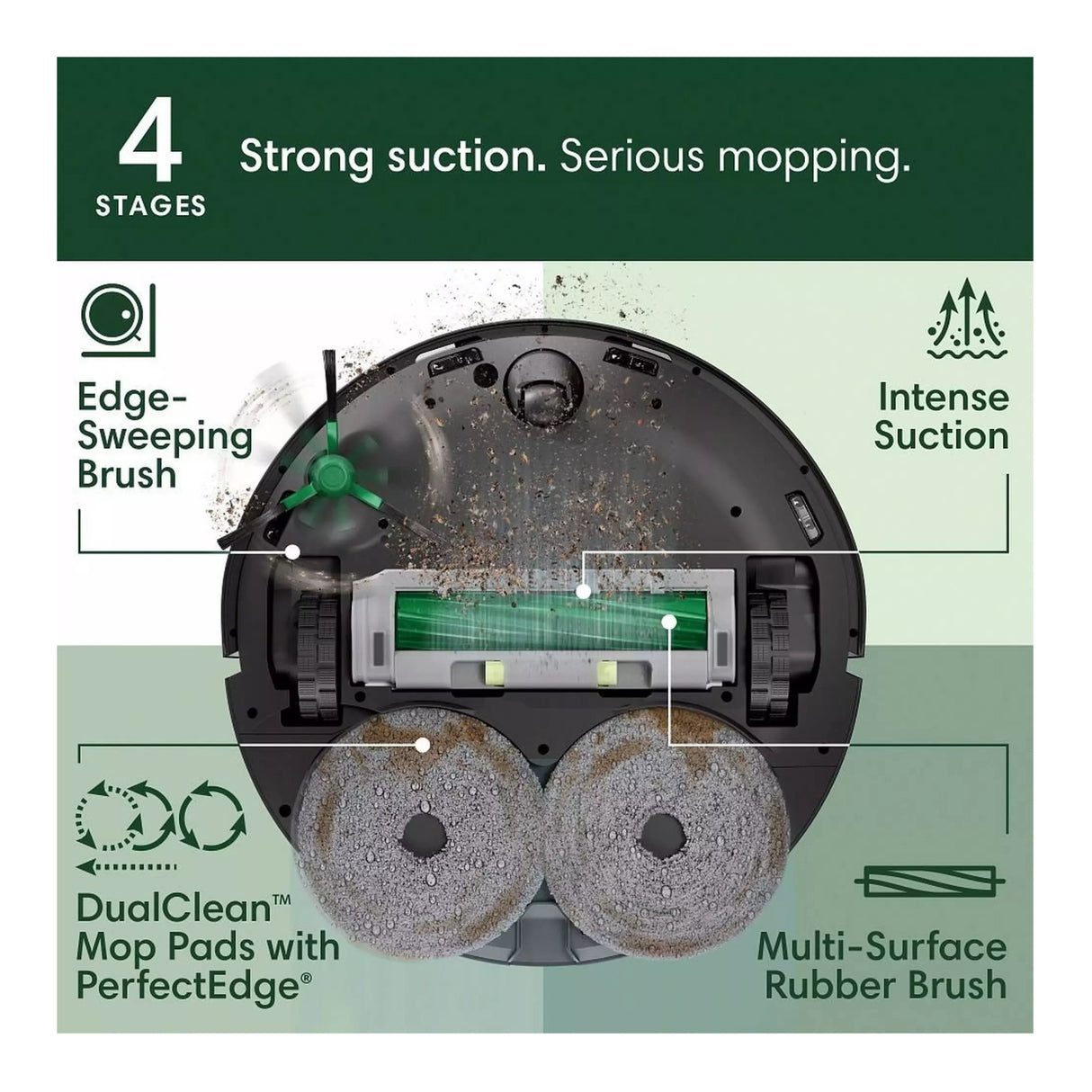 4
STAGES

Strong suction. Serious mopping.

Edge-Sweeping Brush

Intense Suction

DualClean™ Mop Pads with PerfectEdge®

Multi-Surface Rubber Brush