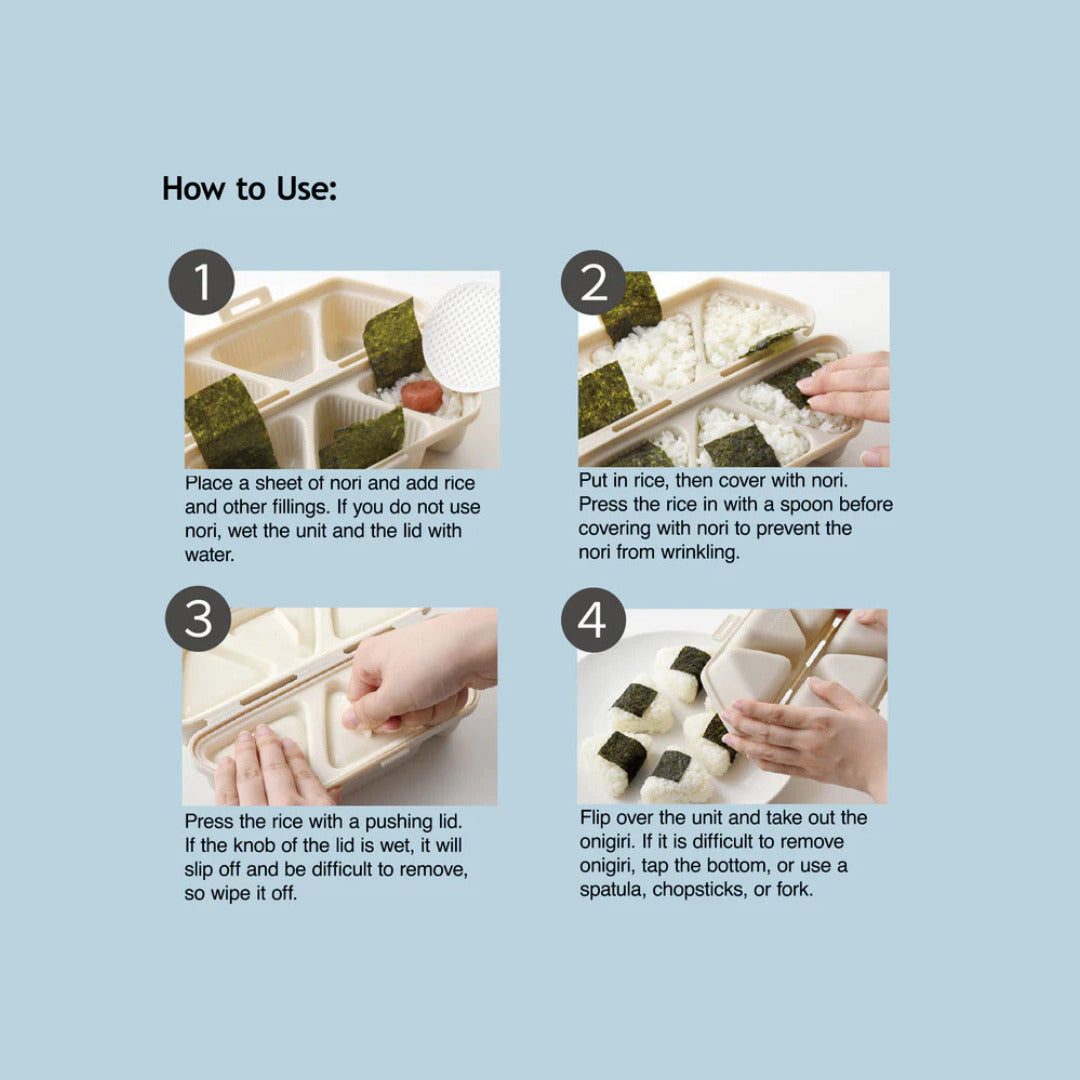 How to Use:

1

Place a sheet of nori and add rice and other fillings. If you do not use nori, wet the unit and the lid with water.

2

Put in rice, then cover with nori. Press the rice in with a spoon before covering with nori to prevent the nori from wrinkling.

3

Press the rice with a pushing lid. If the knob of the lid is wet, it will slip off and be difficult to remove, so wipe it off.

4

Flip over the unit and take out the onigiri. If it is difficult to remove onigiri, tap the bottom, or use a spatula, chopsticks, or fork.