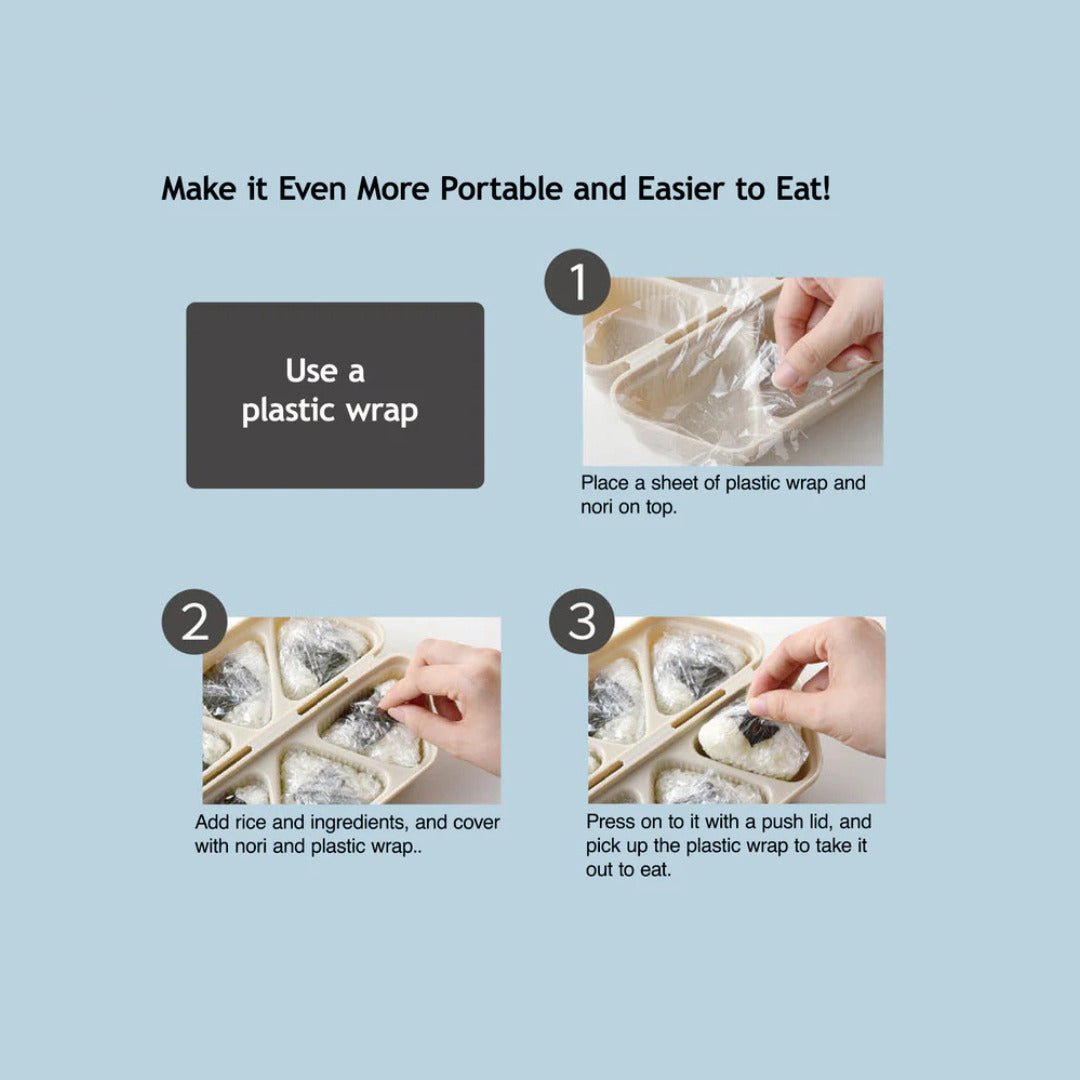 Make it Even More Portable and Easier to Eat!

Use a plastic wrap

1

Place a sheet of plastic wrap and nori on top.

2

Add rice and ingredients, and cover with nori and plastic wrap..

3

Press on to it with a push lid, and pick up the plastic wrap to take it out to eat.