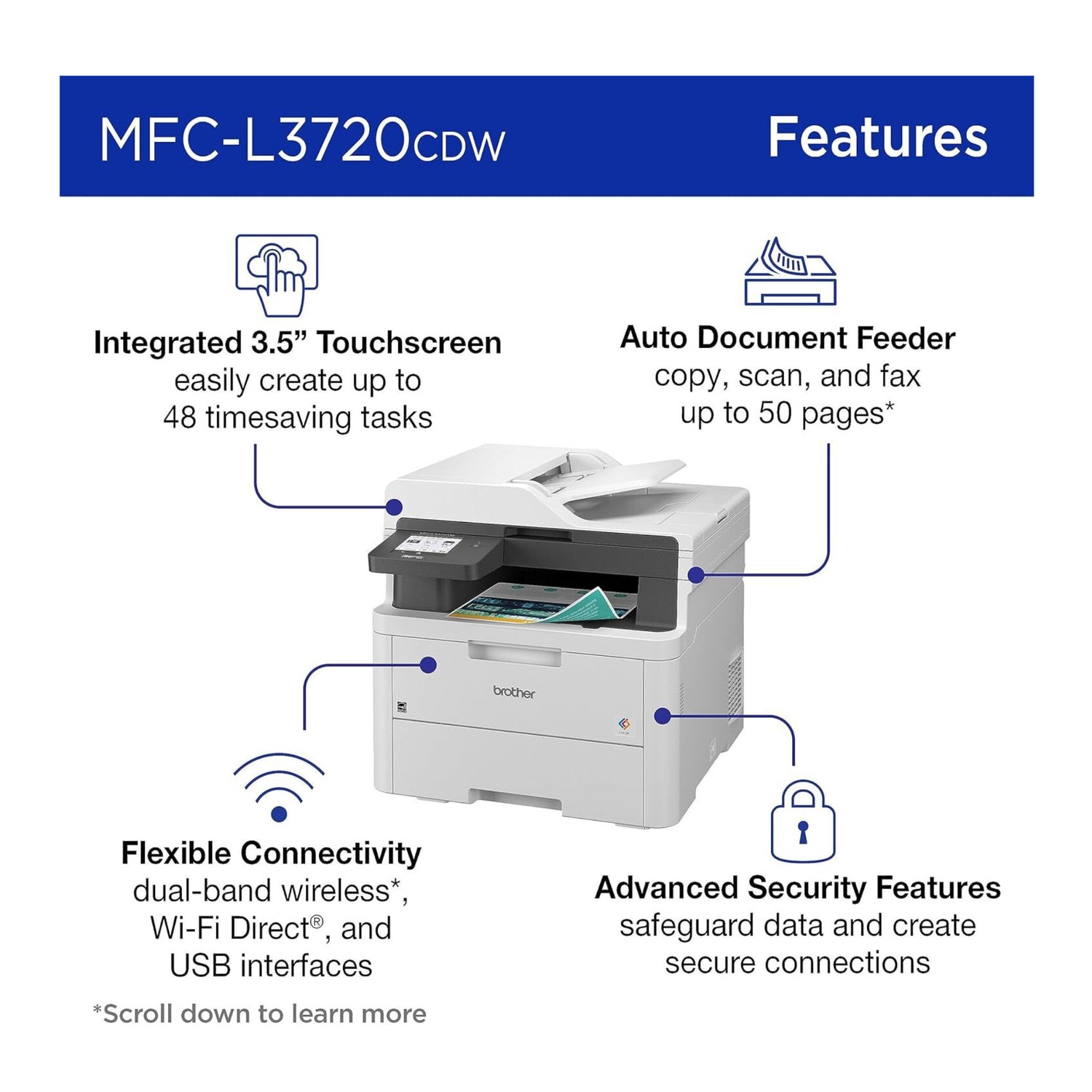 MFC-L3720CDW

Features

Integrated 3.5” Touchscreen
easily create up to 48 timesaving tasks

Auto Document Feeder
copy, scan, and fax up to 50 pages*

brother

Flexible Connectivity
dual-band wireless*, Wi-Fi Direct®, and USB interfaces

Advanced Security Features
safeguard data and create secure connections

*Scroll down to learn more