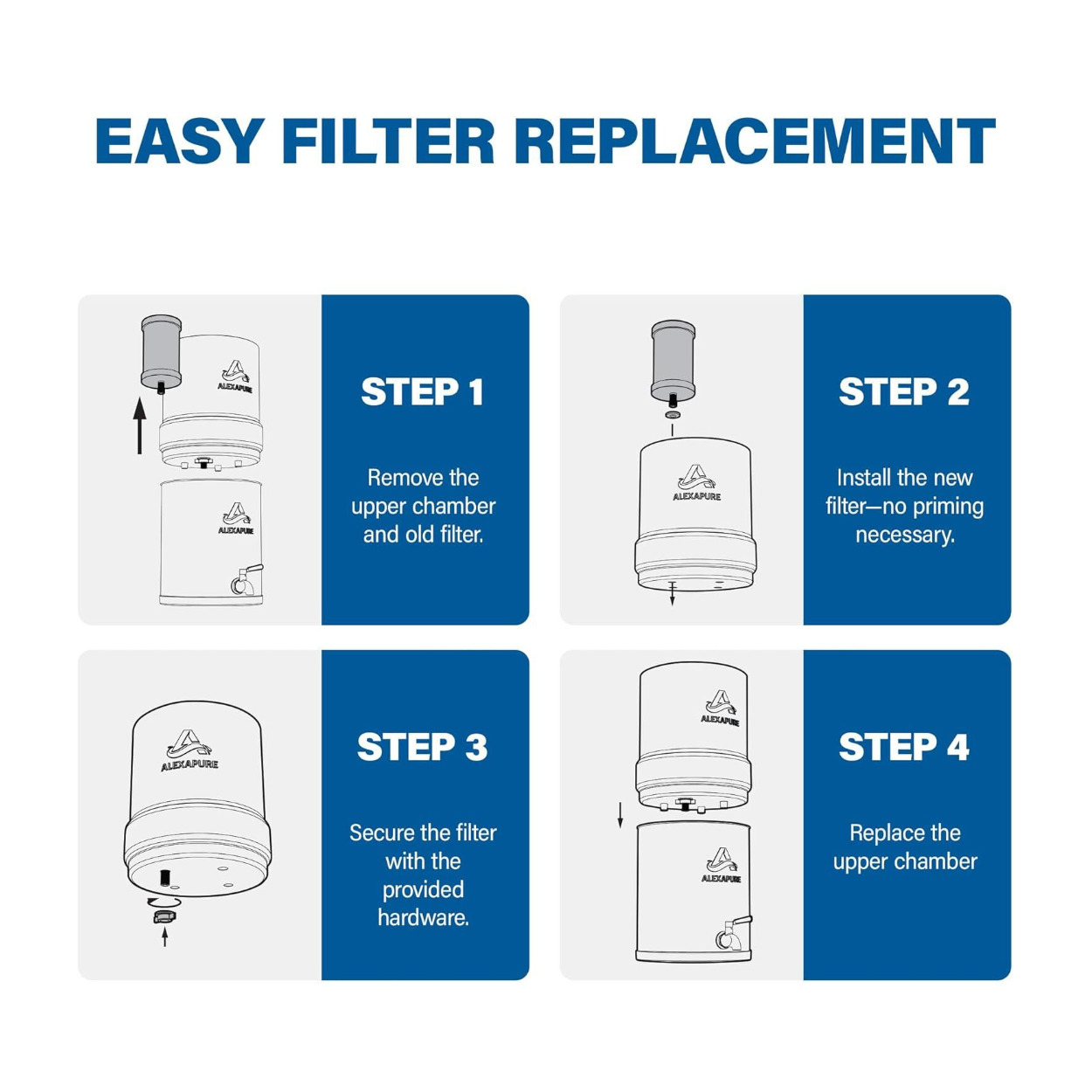 EASY FILTER REPLACEMENT

ALEXAPURE

ALEXAPURE

STEP 1

Remove the upper chamber and old filter.

ALEXAPURE

STEP 2

Install the new filter—no priming necessary.

ALEXAPURE

STEP 3

Secure the filter with the provided hardware.

ALEXAPURE

ALEXAPURE

STEP 4

Replace the upper chamber