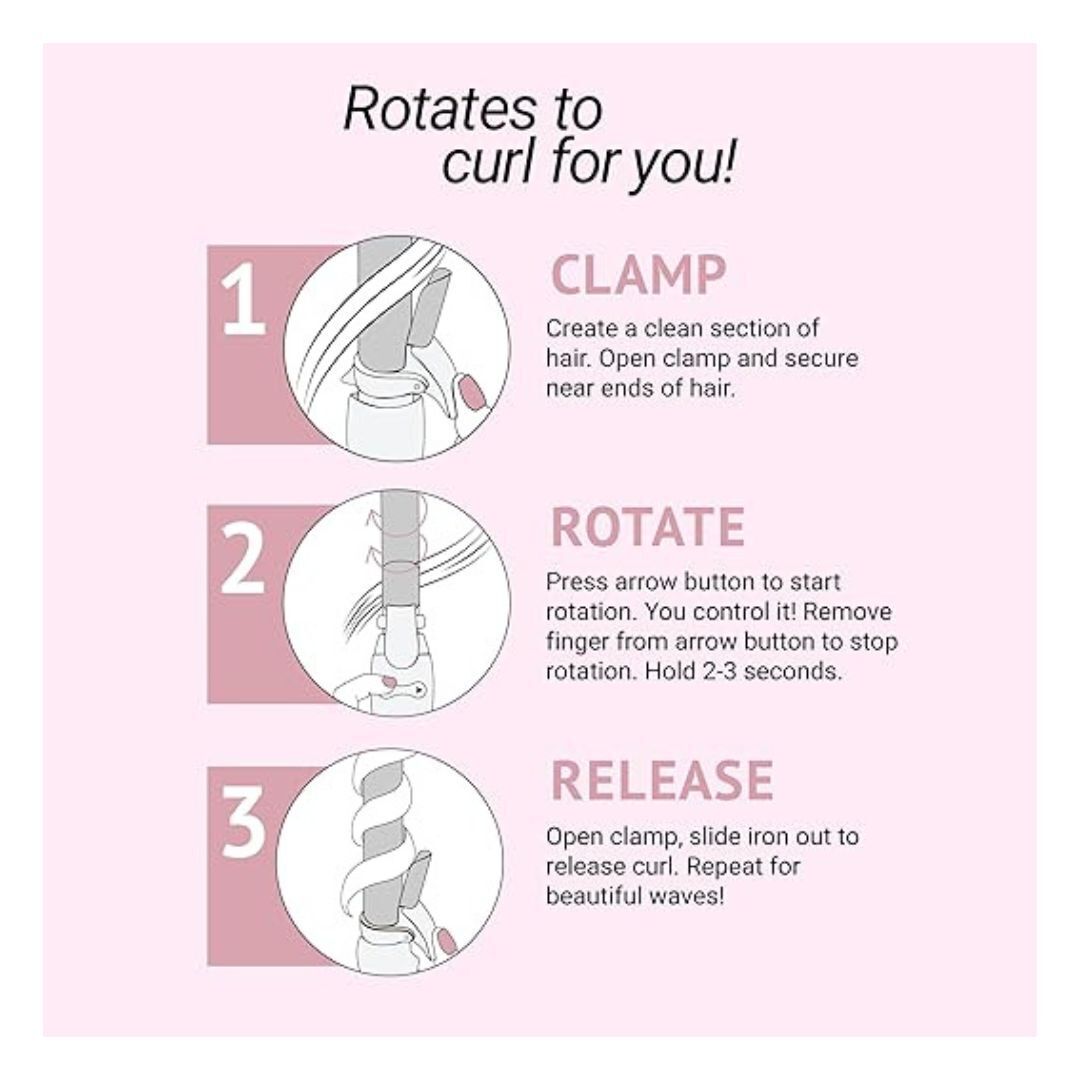 Rotates to curl for you!

1

CLAMP

Create a clean section of hair. Open clamp and secure near ends of hair.

2

ROTATE

Press arrow button to start rotation. You control it! Remove finger from arrow button to stop rotation. Hold 2-3 seconds.

3

RELEASE

Open clamp, slide iron out to release curl. Repeat for beautiful waves!